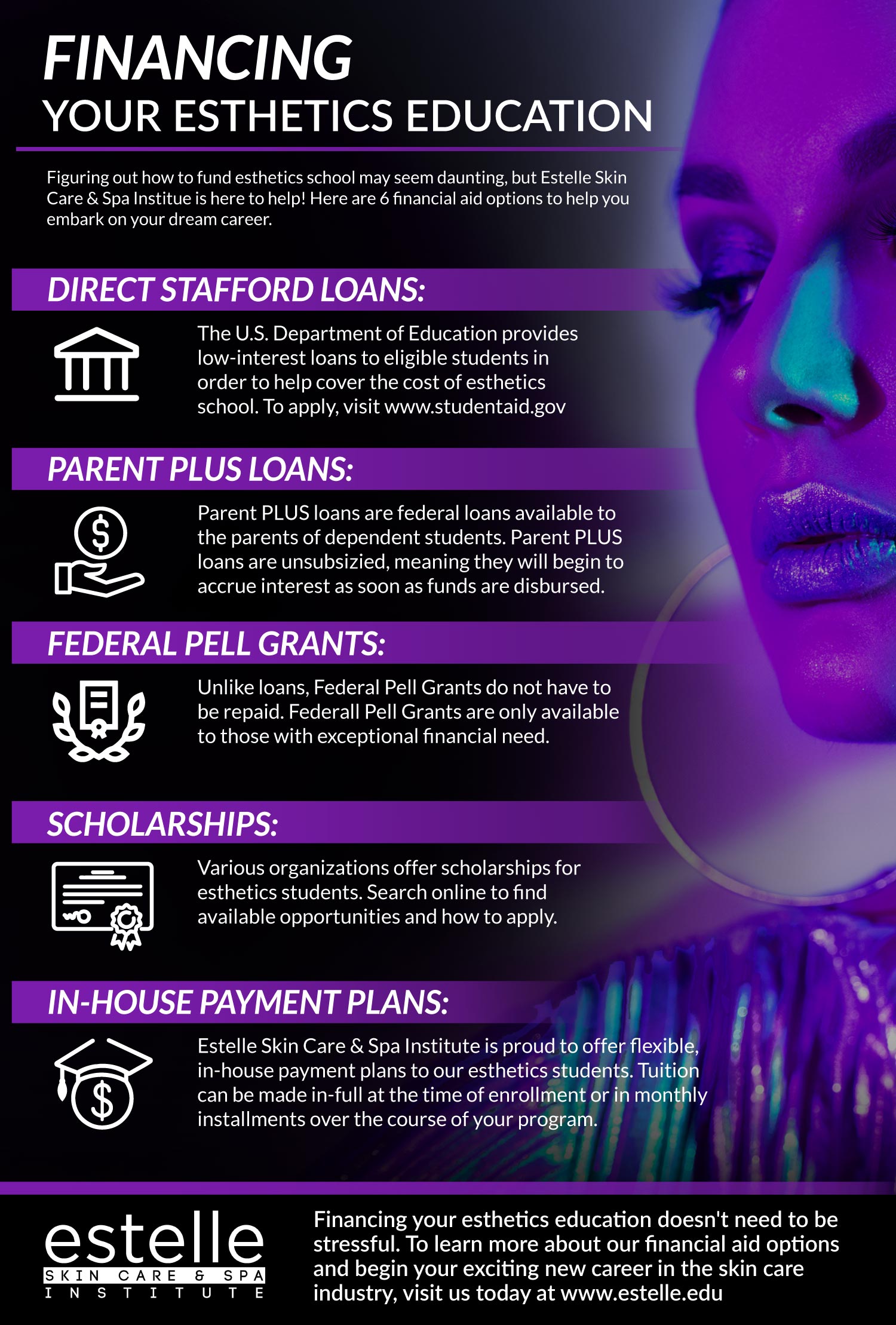 FINANCING
YOUR ESTHETICS EDUCATION

Figuring out how to fund esthetics school may seem daunting, but Estelle Skin Care & Spa Institue is here to help! Here are 6 financial aid options to help you embark on your dream career.

DIRECT STAFFORD LOANS:

The U.S. Department of Education provides low-interest loans to eligible students in order to help cover the cost of esthetics school. To apply, visit www.studentaid.gov

PARENT PLUS LOANS:

Parent PLUS loans are federal loans available to the parents of dependent students. Parent PLUS loans are unsubsizied, meaning they will begin to accrue interest as soon as funds are disbursed.

FEDERAL PELL GRANTS:

Unlike loans, Federal Pell Grants do not have to be repaid. Federall Pell Grants are only available to those with exceptional financial need.

SCHOLARSHIPS:

Various organizations offer scholarships for esthetics students. Search online to find available opportunities and how to apply.

IN-HOUSE PAYMENT PLANS:

Estelle Skin Care & Spa Institute is proud to offer flexible, in-house payment plans to our esthetics students. Tuition can be made in-full at the time of enrollment or in monthly installments over the course of your program.

estelle
SKIN CARE & SPA
INSTITUTE

Financing your esthetics education doesn't need to be stressful. To learn more about our financial aid options and begin your exciting new career in the skin care industry, visit us today at www.estelle.edu